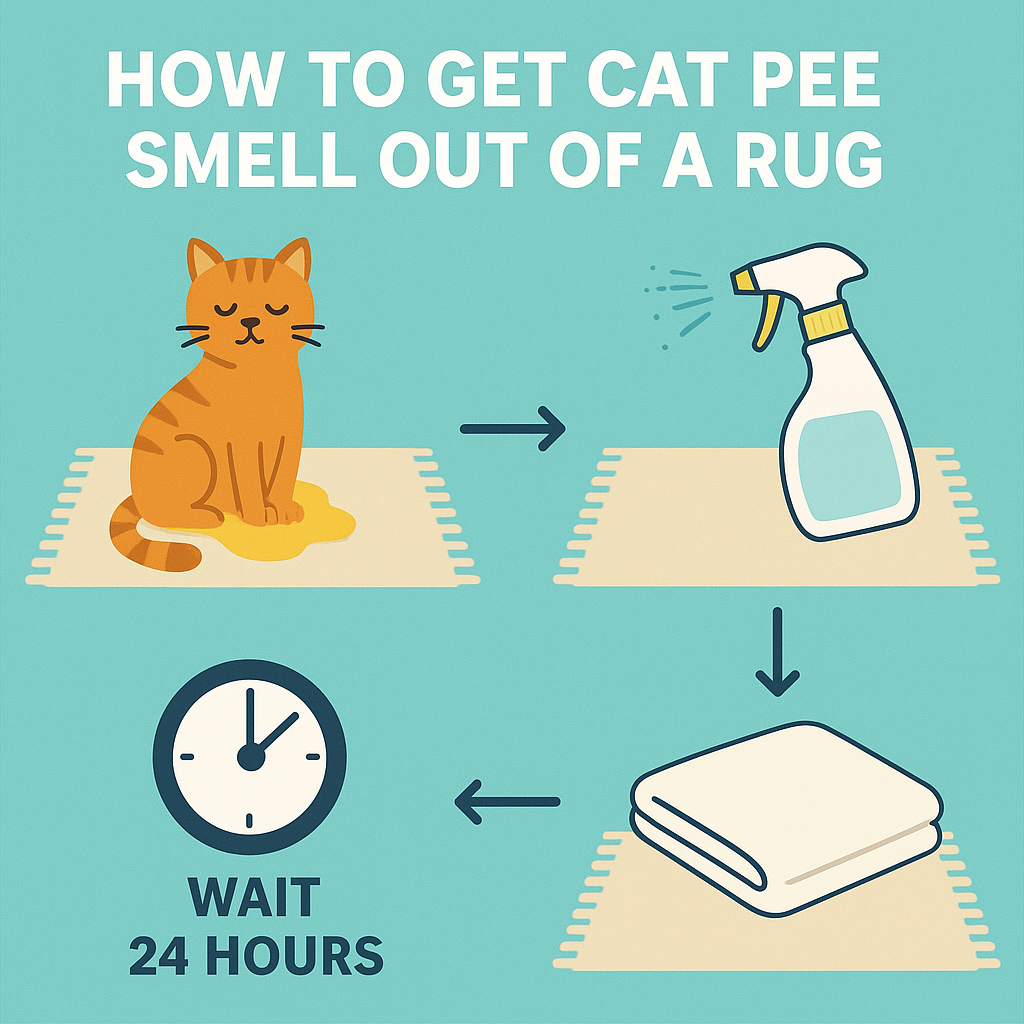 HOW TO GET CAT PEE SMELL OUT OF A RUG

WAIT
24 HOURS